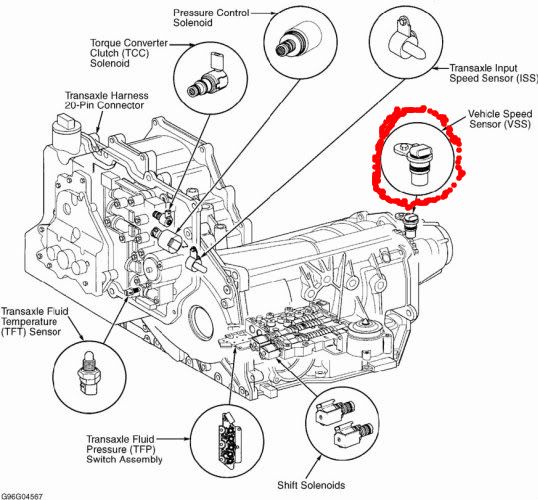 Pressure Control Solenoid

Torque Converter Clutch (TCC) Solenoid

Transaxle Harness 20-Pin Connector

Transaxle Input Speed Sensor (ISS)

Vehicle Speed Sensor (VSS)

Transaxle Fluid Temperature (TFT) Sensor

Transaxle Fluid Pressure (TFP) Switch Assembly

Shift Solenoids

G96G04567